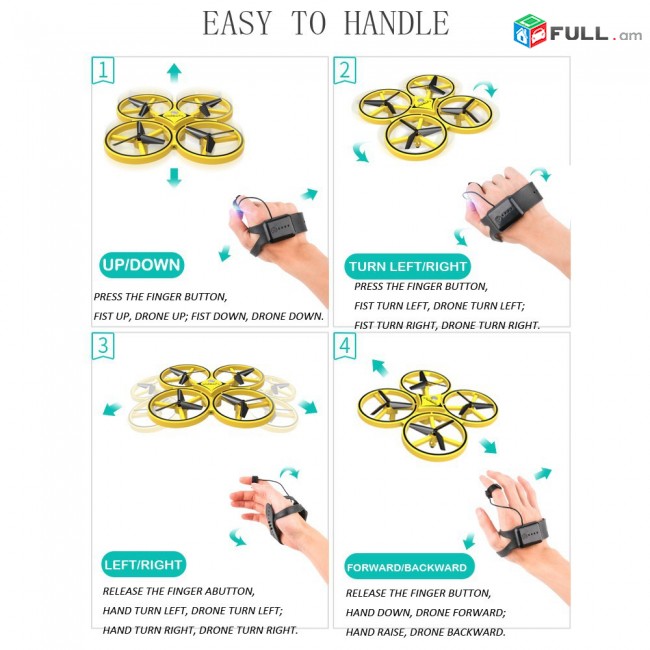 EASY TO HANDLE

FULL.am

1

UP/DOWN

PRESS THE FINGER BUTTON,
FIST UP, DRONE UP; FIST DOWN, DRONE DOWN.

2

TURN LEFT/RIGHT

PRESS THE FINGER BUTTON,
FIST TURN LEFT, DRONE TURN LEFT;
FIST TURN RIGHT, DRONE TURN RIGHT.

3

LEFT/RIGHT

RELEASE THE FINGER ABUTTON,
HAND TURN LEFT, DRONE TURN LEFT;
HAND TURN RIGHT, DRONE TURN RIGHT.

4

FORWARD/BACKWARD

RELEASE THE FINGER BUTTON,
HAND DOWN, DRONE FORWARD;
HAND RAISE, DRONE BACKWARD.